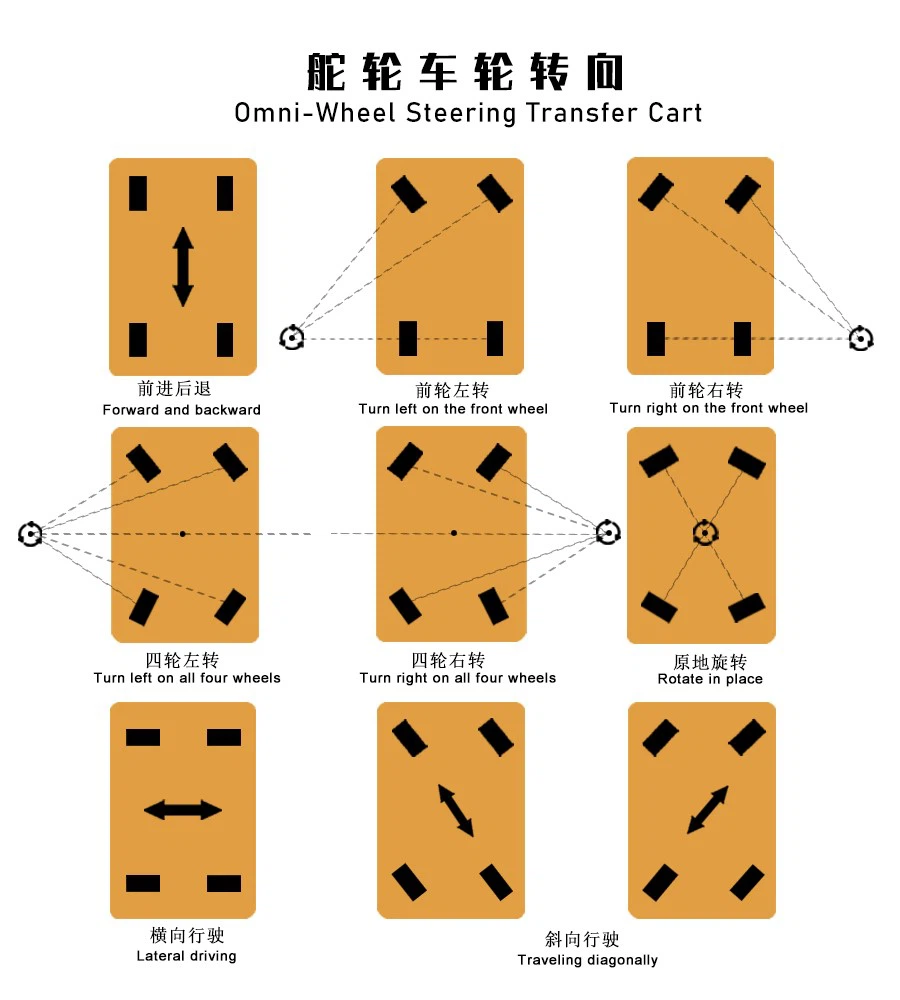 舵轮车轮转向
Omni-Wheel Steering Transfer Cart

前进后退
Forward and backward

前轮左转
Turn left on the front wheel

前轮右转
Turn right on the front wheel

四轮左转
Turn left on all four wheels

四轮右转
Turn right on all four wheels

原地旋转
Rotate in place

横向行驶
Lateral driving

斜向行驶
Traveling diagonally